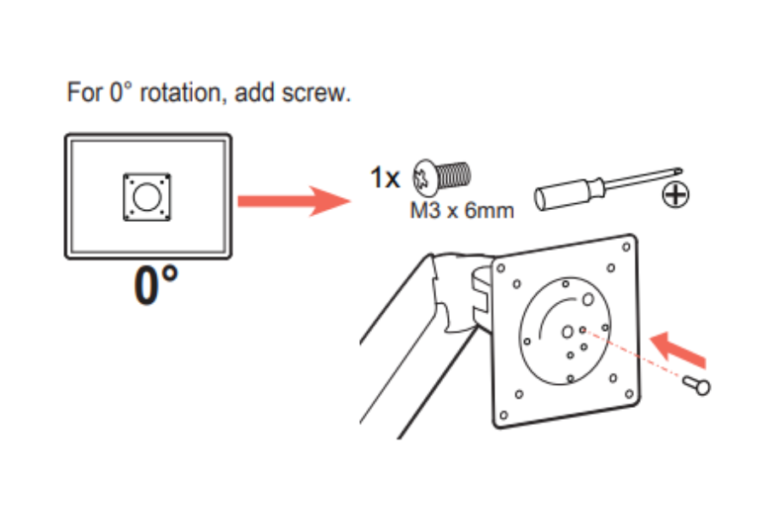 For 0° rotation, add screw.

0°

1x

M3 x 6mm